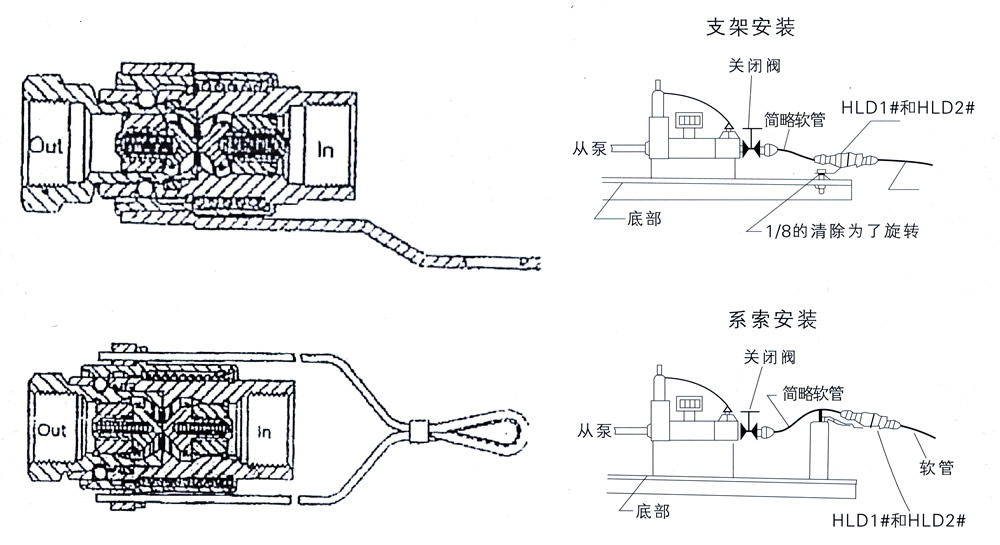 Out

In

Out

In

支架安装

关闭阀

简略软管

HLD1#和HLD2#

从泵

底部

1/8的清除为了旋转

系索安装

关闭阀

简略软管

从泵

软管

底部

HLD1#和HLD2#